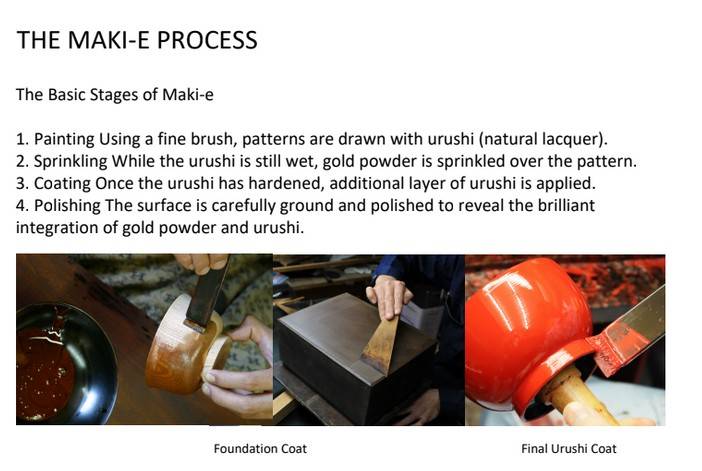 THE MAKI-E PROCESS

The Basic Stages of Maki-e

1. Painting Using a fine brush, patterns are drawn with urushi (natural lacquer).
2. Sprinkling While the urushi is still wet, gold powder is sprinkled over the pattern.
3. Coating Once the urushi has hardened, additional layer of urushi is applied.
4. Polishing The surface is carefully ground and polished to reveal the brilliant integration of gold powder and urushi.

Foundation Coat

Final Urushi Coat